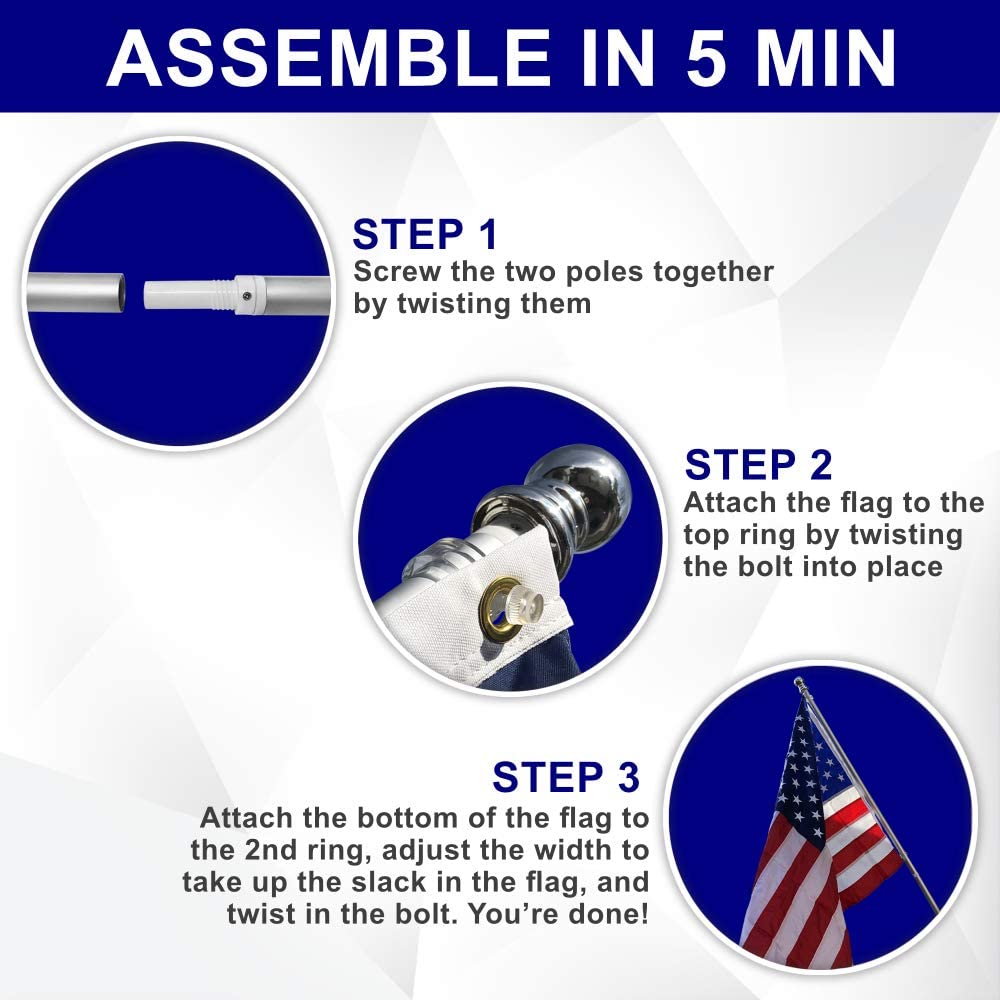 ASSEMBLE IN 5 MIN

STEP 1
Screw the two poles together by twisting them

STEP 2
Attach the flag to the top ring by twisting the bolt into place

STEP 3
Attach the bottom of the flag to the 2nd ring, adjust the width to take up the slack in the flag, and twist in the bolt. You're done!