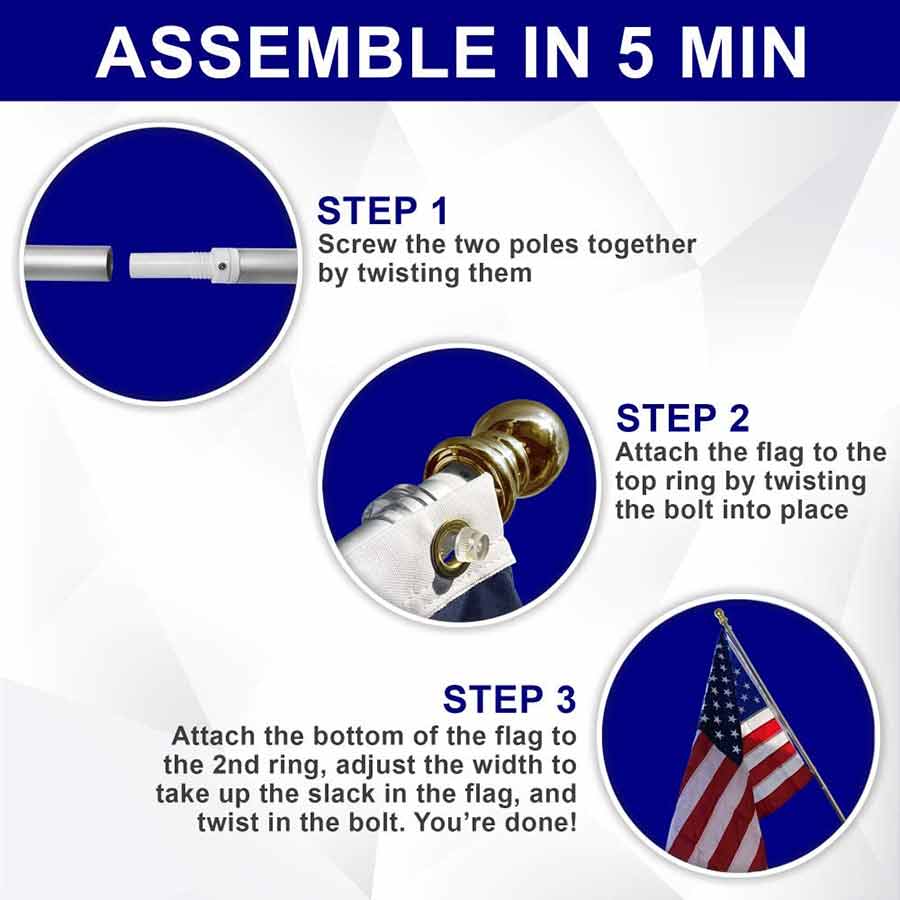 ASSEMBLE IN 5 MIN

STEP 1
Screw the two poles together by twisting them

STEP 2
Attach the flag to the top ring by twisting the bolt into place

STEP 3
Attach the bottom of the flag to the 2nd ring, adjust the width to take up the slack in the flag, and twist in the bolt. You're done!