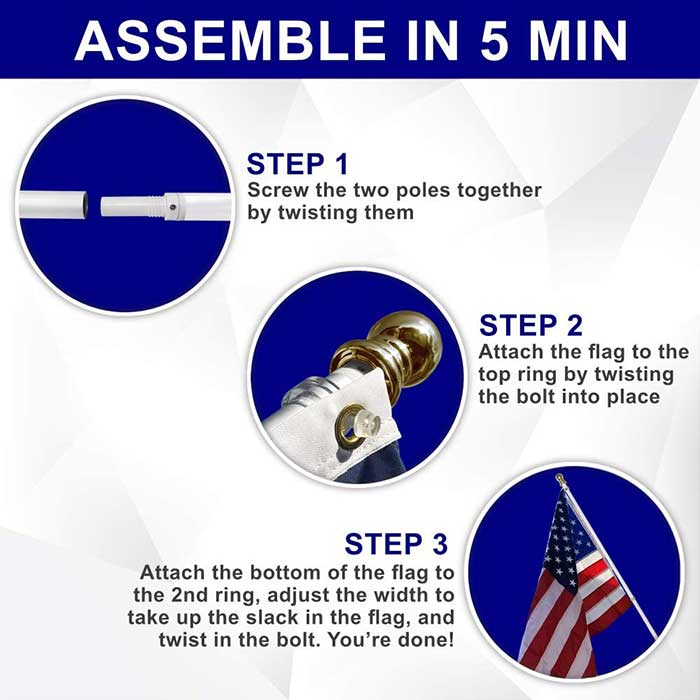 ASSEMBLE IN 5 MIN

STEP 1
Screw the two poles together by twisting them

STEP 2
Attach the flag to the top ring by twisting the bolt into place

STEP 3
Attach the bottom of the flag to the 2nd ring, adjust the width to take up the slack in the flag, and twist in the bolt. You're done!